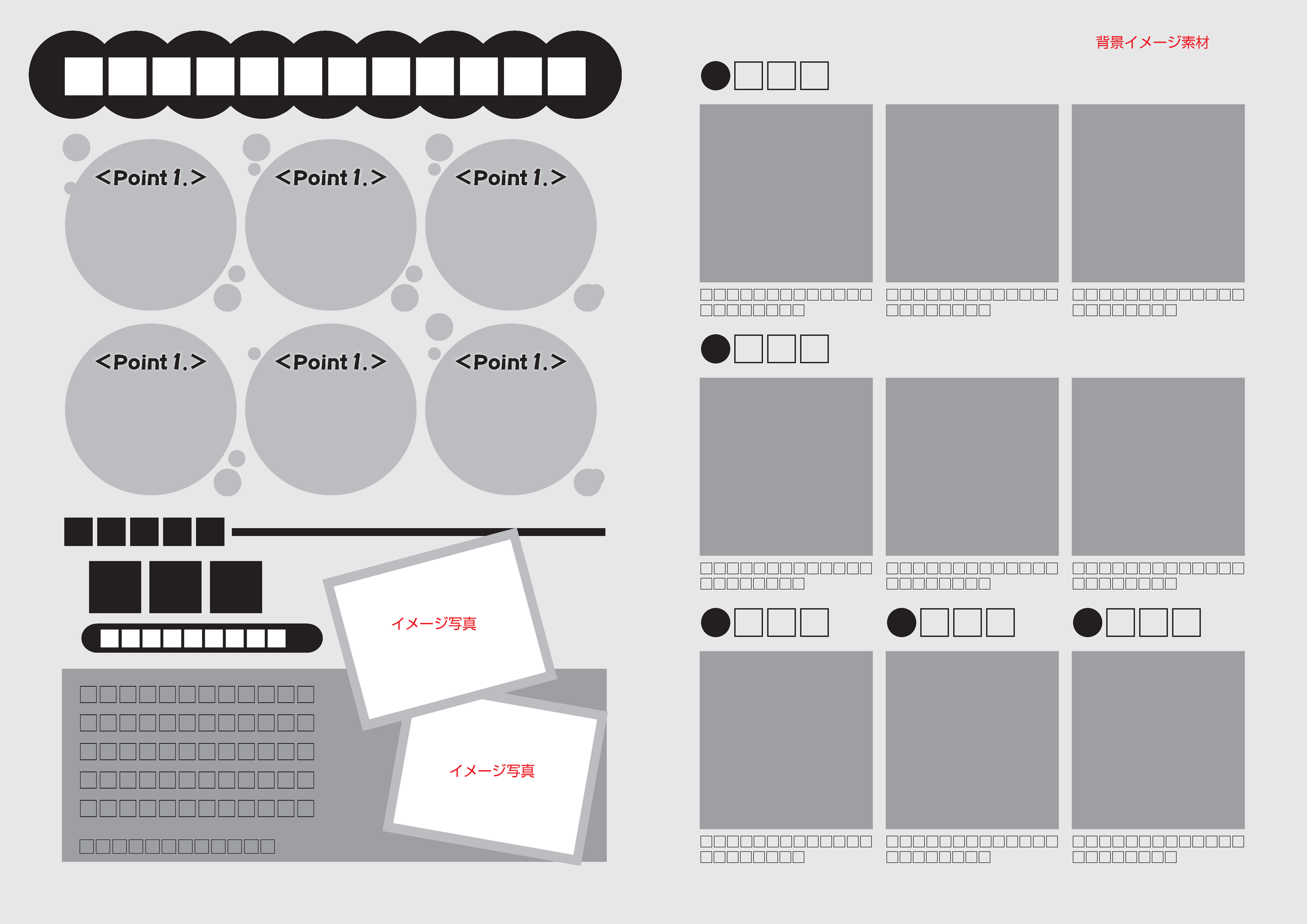 <Point 1.>

<Point 1.>

<Point 1.>

<Point 1.>

<Point 1.>

<Point 1.>

イメージ写真

イメージ写真

背景イメージ素材